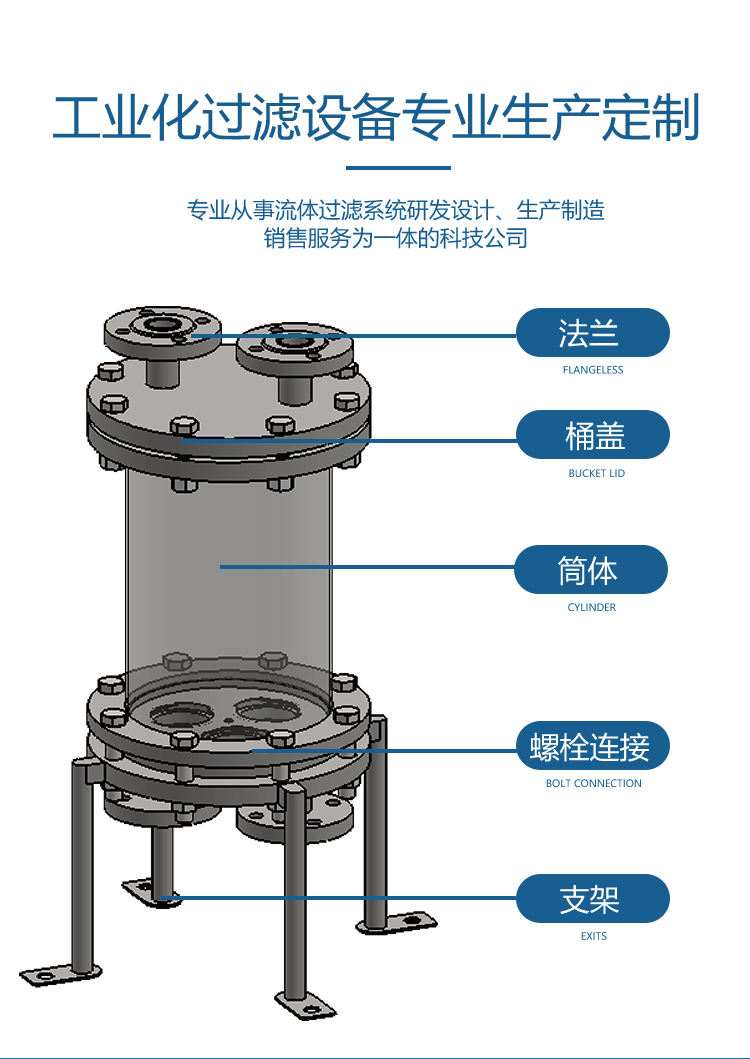 工业化过滤设备专业生产定制

专业从事流体过滤系统研发设计、生产制造
销售服务为一体的科技公司

法兰
FLANGELESS

桶盖
BUCKET LID

筒体
CYLINDER

螺栓连接
BOLT CONNECTION

支架
EXITS